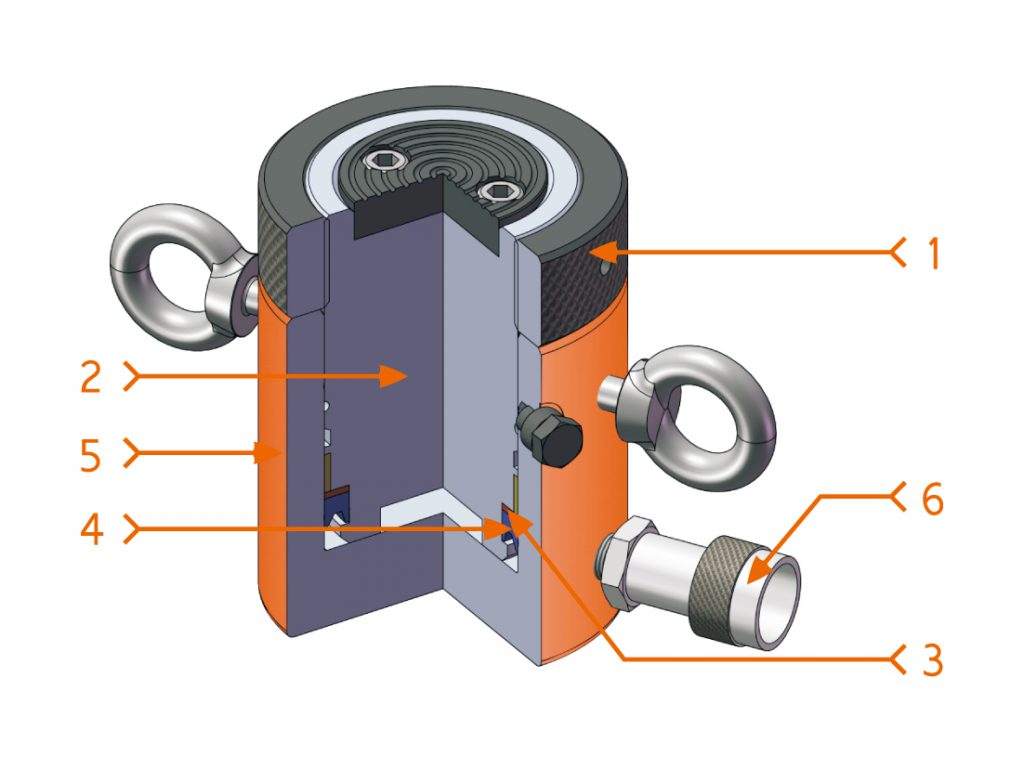 1
2
5
4
6
3