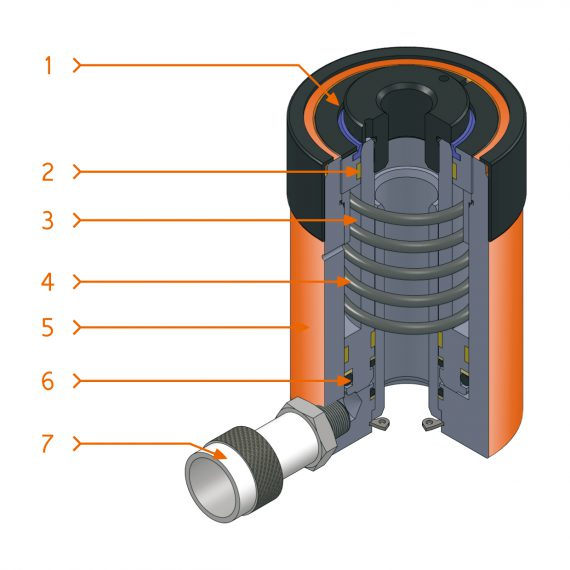 1
2
3
4
5
6
7