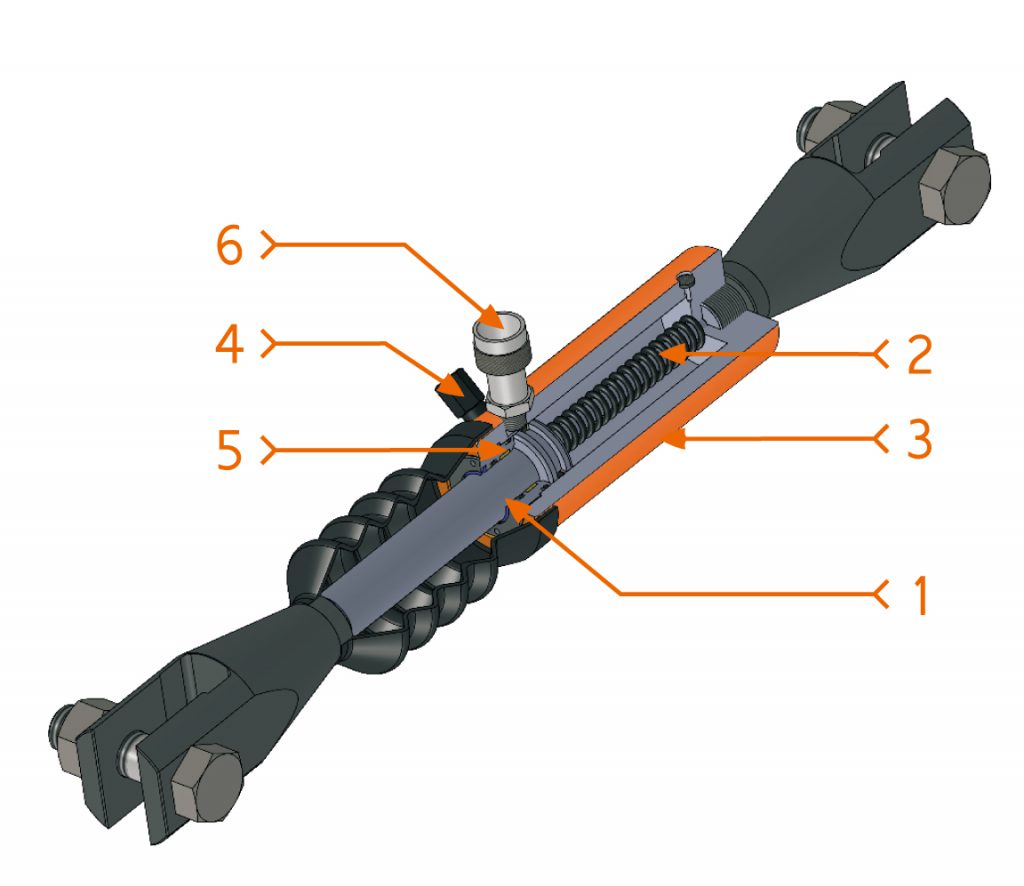 6
4
5
2
3
1