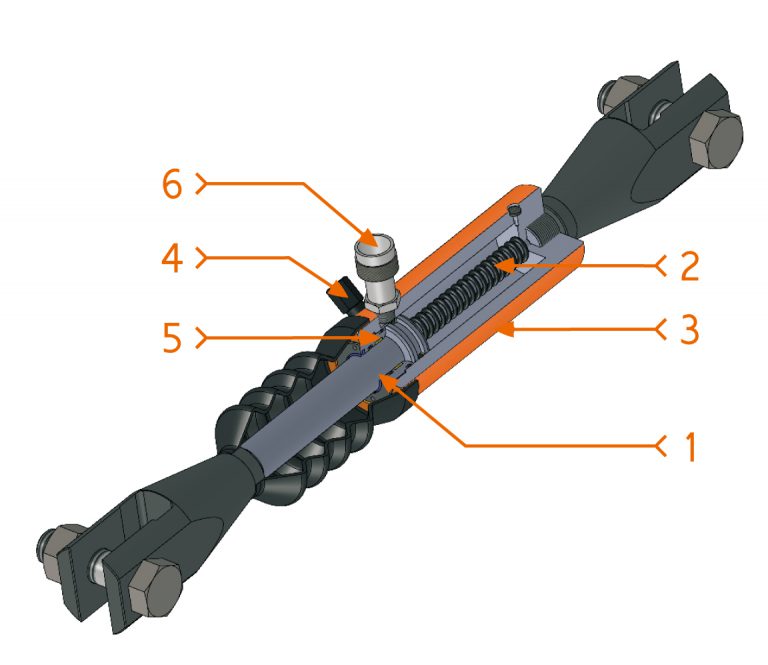 6
4
5
2
3
1